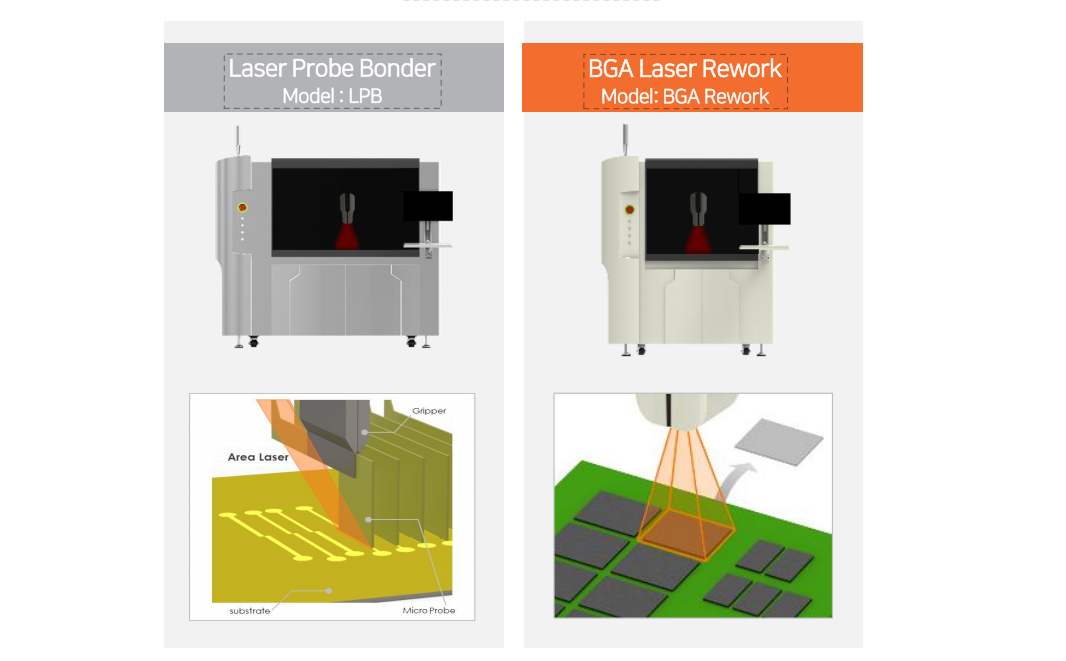 Laser Probe Bonder
Model : LPB

Gripper
Area Laser
substrate
Micro Probe

BGA Laser Rework
Model: BGA Rework